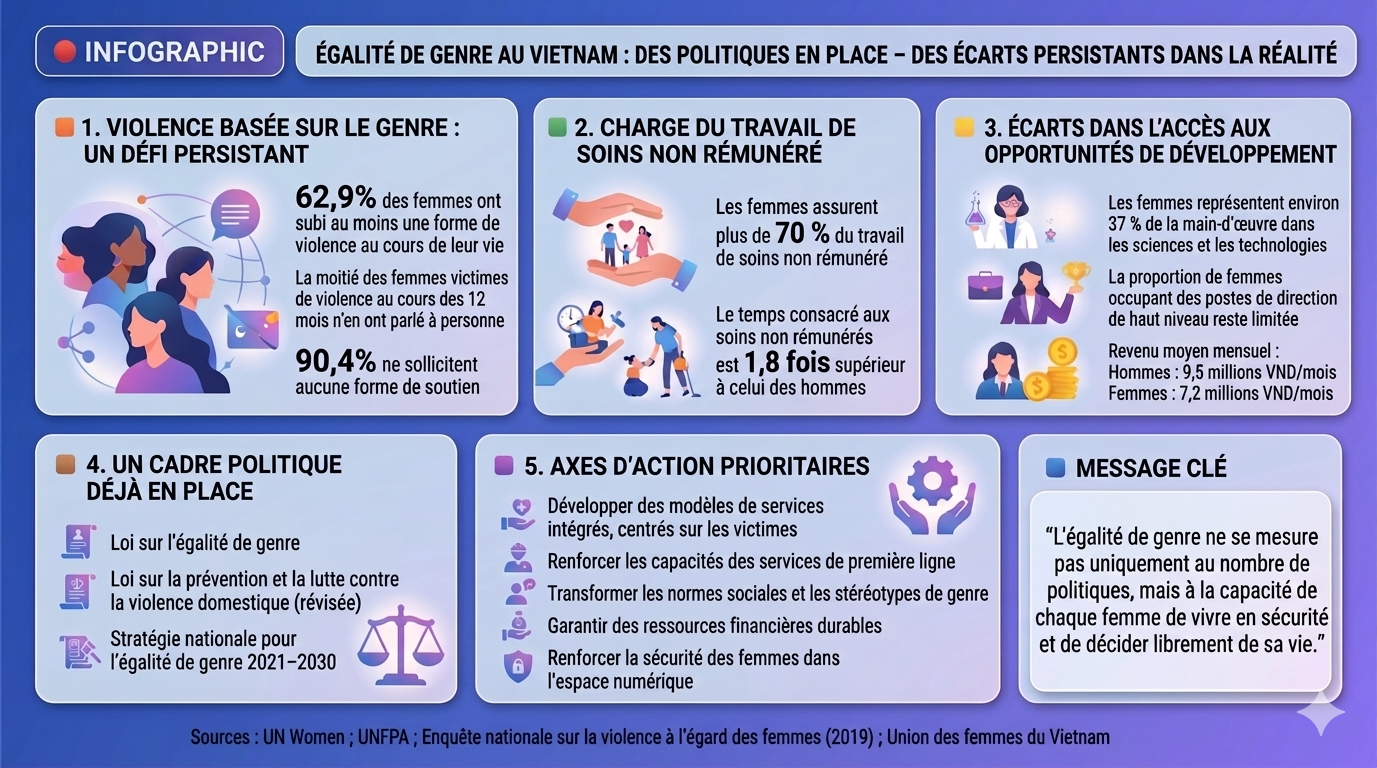 INFOGRAPHIC

ÉGALITÉ DE GENRE AU VIETNAM : DES POLITIQUES EN PLACE – DES ÉCARTS PERSISTANTS DANS LA RÉALITÉ

1. VIOLENCE BASÉE SUR LE GENRE : UN DÉFI PERSISTANT

62,9% des femmes ont subi au moins une forme de violence au cours de leur vie

La moitié des femmes victimes de violence au cours des 12 mois n'en ont parlé à personne

90,4% ne sollicitent aucune forme de soutien

2. CHARGE DU TRAVAIL DE SOINS NON RÉMUNÉRÉ

Les femmes assurent plus de 70 % du travail de soins non rémunéré

Le temps consacré aux soins non rémunérés est 1,8 fois supérieur à celui des hommes

3. ÉCARTS DANS L'ACCÈS AUX OPPORTUNITÉS DE DÉVELOPPEMENT

Les femmes représentent environ 37 % de la main-d'œuvre dans les sciences et les technologies

La proportion de femmes occupant des postes de direction de haut niveau reste limitée

Revenu moyen mensuel :
Hommes : 9,5 millions VND/mois
Femmes : 7,2 millions VND/mois

4. UN CADRE POLITIQUE DÉJÀ EN PLACE

Loi sur l'égalité de genre

Loi sur la prévention et la lutte contre la violence domestique (révisée)

Stratégie nationale pour l'égalité de genre 2021–2030

5. AXES D'ACTION PRIORITAIRES

Développer des modèles de services intégrés, centrés sur les victimes

Renforcer les capacités des services de première ligne

Transformer les normes sociales et les stéréotypes de genre

Garantir des ressources financières durables

Renforcer la sécurité des femmes dans l'espace numérique

MESSAGE CLÉ

"L'égalité de genre ne se mesure pas uniquement au nombre de politiques, mais à la capacité de chaque femme de vivre en sécurité et de décider librement de sa vie."

Sources : UN Women ; UNFPA ; Enquête nationale sur la violence à l'égard des femmes (2019) ; Union des femmes du Vietnam